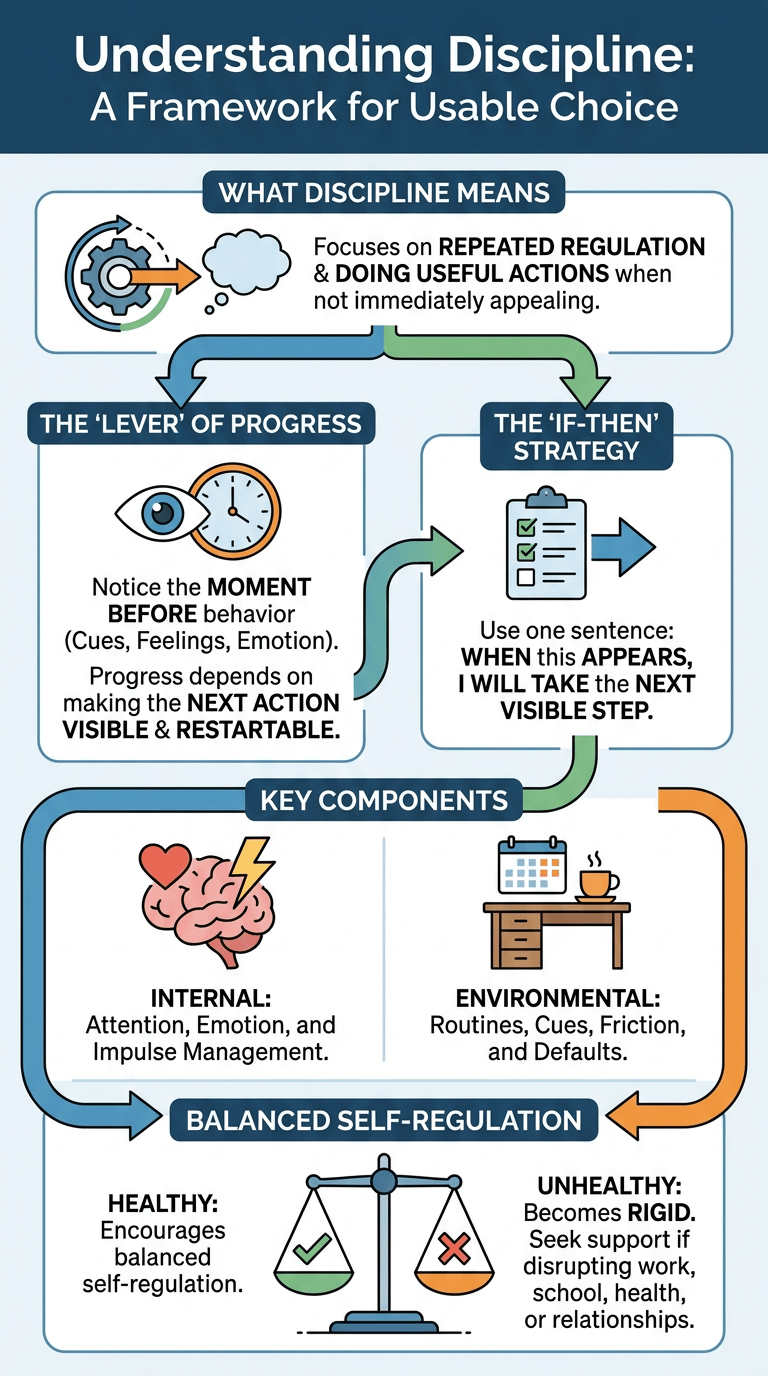 Understanding Discipline:
A Framework for Usable Choice

WHAT DISCIPLINE MEANS

Focuses on REPEATED REGULATION & DOING USEFUL ACTIONS when not immediately appealing.

THE 'LEVER' OF PROGRESS

Notice the MOMENT BEFORE behavior (Cues, Feelings, Emotion).

Progress depends on making the NEXT ACTION VISIBLE & RESTARTABLE.

THE 'IF-THEN' STRATEGY

Use one sentence: WHEN this APPEARS, I WILL TAKE the NEXT VISIBLE STEP.

KEY COMPONENTS

INTERNAL: Attention, Emotion, and Impulse Management.

ENVIRONMENTAL: Routines, Cues, Friction, and Defaults.

BALANCED SELF-REGULATION

HEALTHY: Encourages balanced self-regulation.

UNHEALTHY: Becomes RIGID. Seek support if disrupting work, school, health, or relationships.