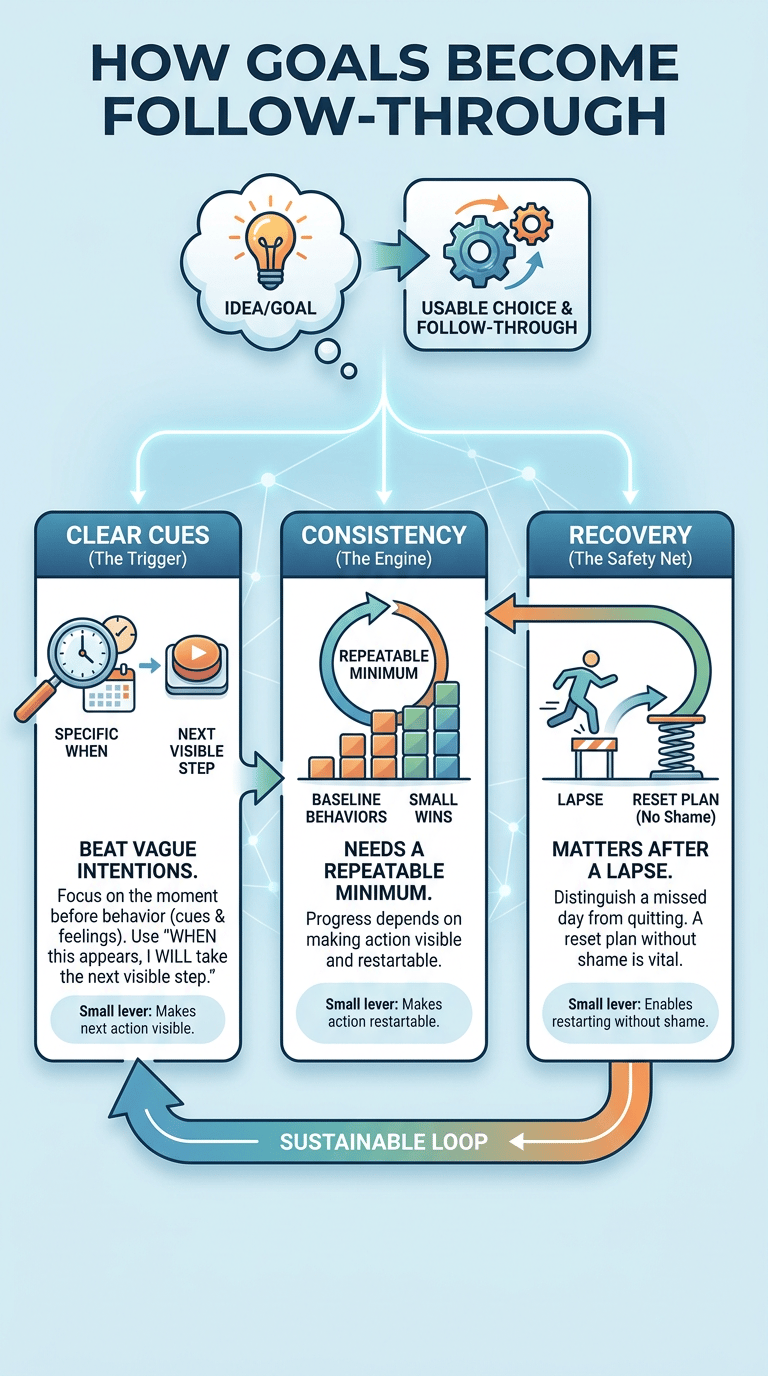 HOW GOALS BECOME FOLLOW-THROUGH

IDEA/GOAL

USABLE CHOICE & FOLLOW-THROUGH

CLEAR CUES
(The Trigger)

SPECIFIC WHEN

NEXT VISIBLE STEP

BEAT VAGUE INTENTIONS.

Focus on the moment before behavior (cues & feelings). Use "WHEN this appears, I WILL take the next visible step."

Small lever: Makes next action visible.

CONSISTENCY
(The Engine)

REPEATABLE MINIMUM

BASELINE BEHAVIORS

SMALL WINS

NEEDS A REPEATABLE MINIMUM.

Progress depends on making action visible and restartable.

Small lever: Makes action restartable.

RECOVERY
(The Safety Net)

LAPSE

RESET PLAN
(No Shame)

MATTERS AFTER A LAPSE.

Distinguish a missed day from quitting. A reset plan without shame is vital.

Small lever: Enables restarting without shame.

SUSTAINABLE LOOP