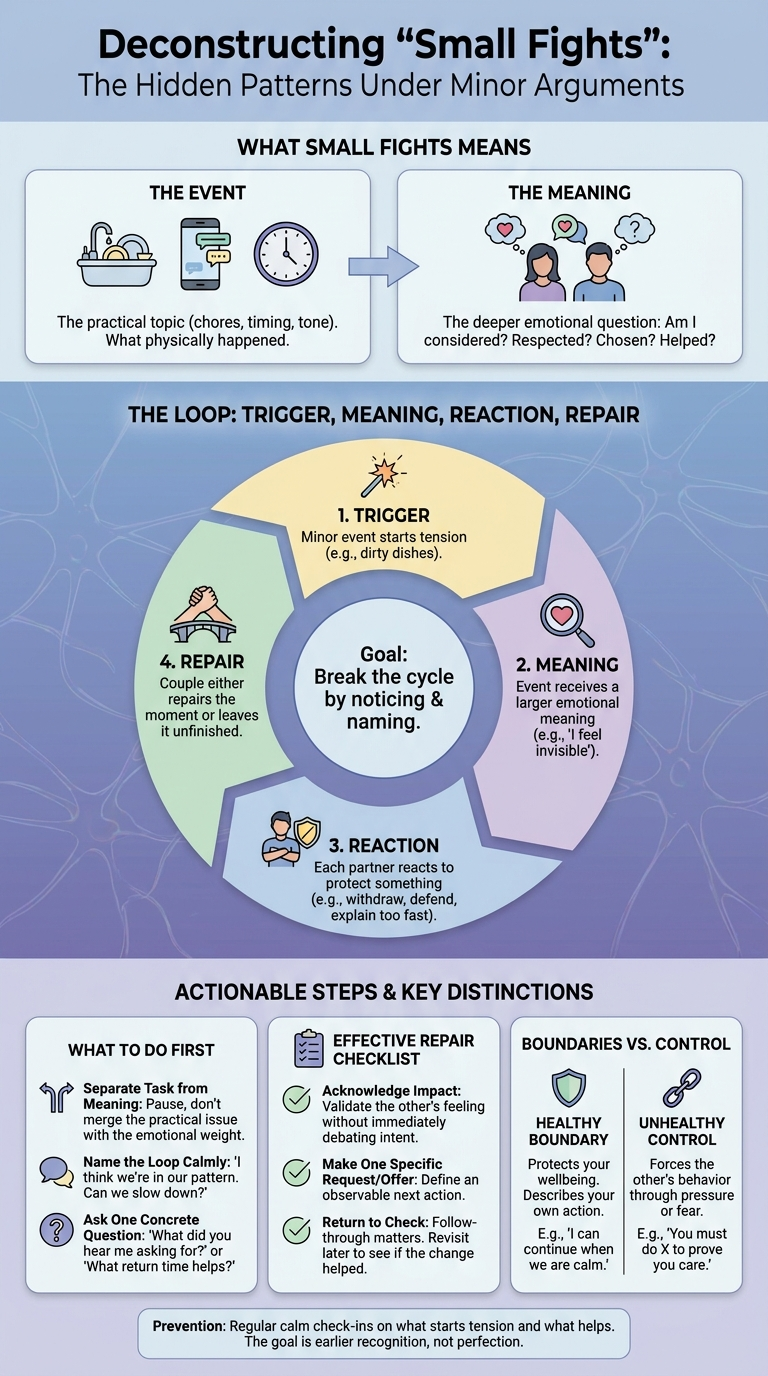 Deconstructing “Small Fights”:
The Hidden Patterns Under Minor Arguments

WHAT SMALL FIGHTS MEANS

THE EVENT

The practical topic (chores, timing, tone). What physically happened.

THE MEANING

The deeper emotional question: Am I considered? Respected? Chosen? Helped?

THE LOOP: TRIGGER, MEANING, REACTION, REPAIR

1. TRIGGER
Minor event starts tension (e.g., dirty dishes).

2. MEANING
Event receives a larger emotional meaning (e.g., 'I feel invisible').

3. REACTION
Each partner reacts to protect something (e.g., withdraw, defend, explain too fast).

4. REPAIR
Couple either repairs the moment or leaves it unfinished.

Goal: Break the cycle by noticing & naming.

ACTIONABLE STEPS & KEY DISTINCTIONS

WHAT TO DO FIRST

Separate Task from Meaning: Pause, don't merge the practical issue with the emotional weight.

Name the Loop Calmly: 'I think we're in our pattern. Can we slow down?'

Ask One Concrete Question: 'What did you hear me asking for?' or 'What return time helps?'

EFFECTIVE REPAIR CHECKLIST

Acknowledge Impact: Validate the other's feeling without immediately debating intent.

Make One Specific Request/Offer: Define an observable next action.

Return to Check: Follow-through matters. Revisit later to see if the change helped.

BOUNDARIES VS. CONTROL

HEALTHY BOUNDARY
Protects your wellbeing. Describes your own action.
E.g., 'I can continue when we are calm.'

UNHEALTHY CONTROL
Forces the other's behavior through pressure or fear.
E.g., 'You must do X to prove you care.'

Prevention: Regular calm check-ins on what starts tension and what helps. The goal is earlier recognition, not perfection.