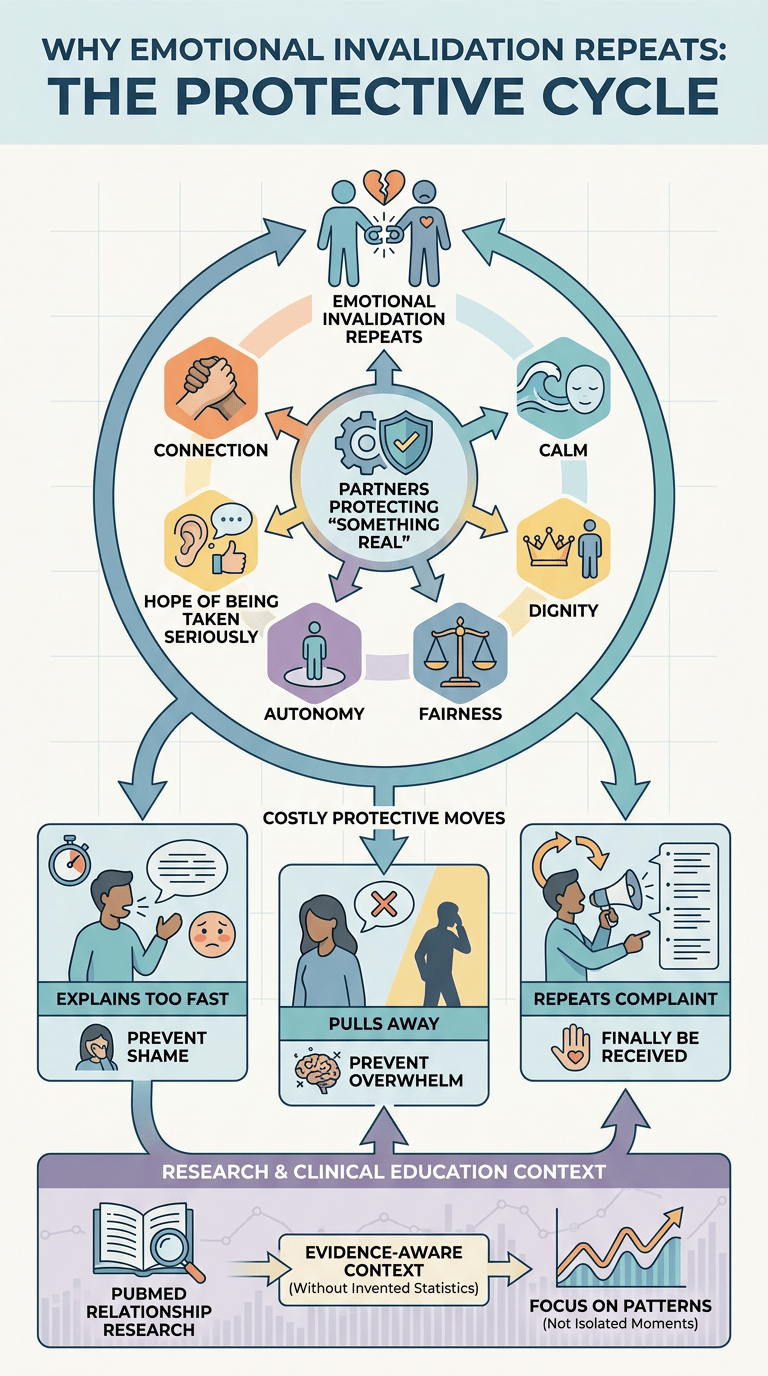 WHY EMOTIONAL INVALIDATION REPEATS:
THE PROTECTIVE CYCLE

EMOTIONAL INVALIDATION REPEATS

CONNECTION

CALM

PARTNERS PROTECTING "SOMETHING REAL"

HOPE OF BEING TAKEN SERIOUSLY

DIGNITY

AUTONOMY

FAIRNESS

COSTLY PROTECTIVE MOVES

EXPLAINS TOO FAST

PREVENT SHAME

PULLS AWAY

PREVENT OVERWHELM

REPEATS COMPLAINT

FINALLY BE RECEIVED

RESEARCH & CLINICAL EDUCATION CONTEXT

PUBMED RELATIONSHIP RESEARCH

EVIDENCE-AWARE CONTEXT
(Without Invented Statistics)

FOCUS ON PATTERNS
(Not Isolated Moments)