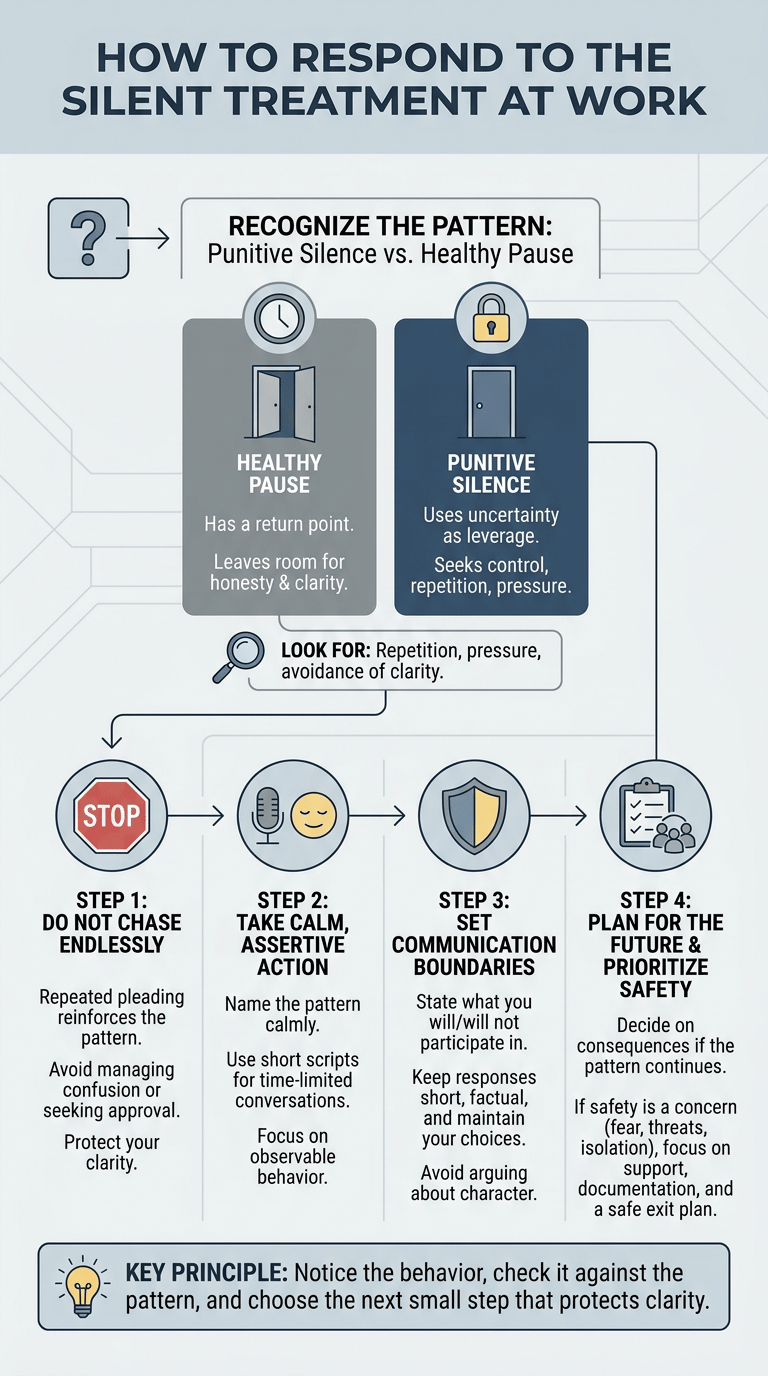 HOW TO RESPOND TO THE SILENT TREATMENT AT WORK

?

RECOGNIZE THE PATTERN:
Punitive Silence vs. Healthy Pause

HEALTHY PAUSE
Has a return point.
Leaves room for honesty & clarity.

PUNITIVE SILENCE
Uses uncertainty as leverage.
Seeks control, repetition, pressure.

LOOK FOR: Repetition, pressure, avoidance of clarity.

STOP

STEP 1:
DO NOT CHASE ENDLESSLY
Repeated pleading reinforces the pattern.
Avoid managing confusion or seeking approval.
Protect your clarity.

STEP 2:
TAKE CALM, ASSERTIVE ACTION
Name the pattern calmly.
Use short scripts for time-limited conversations.
Focus on observable behavior.

STEP 3:
SET COMMUNICATION BOUNDARIES
State what you will/will not participate in.
Keep responses short, factual, and maintain your choices.
Avoid arguing about character.

STEP 4:
PLAN FOR THE FUTURE & PRIORITIZE SAFETY
Decide on consequences if the pattern continues.
If safety is a concern (fear, threats, isolation), focus on support, documentation, and a safe exit plan.

KEY PRINCIPLE: Notice the behavior, check it against the pattern, and choose the next small step that protects clarity.